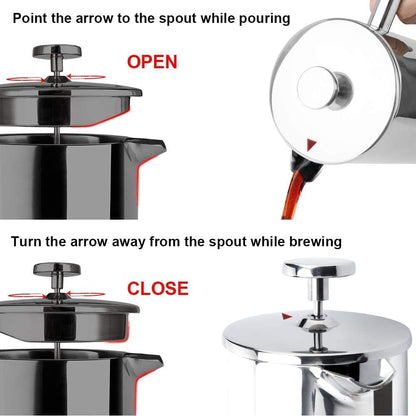 Point the arrow to the spout while pouring

OPEN

Turn the arrow away from the spout while brewing

CLOSE