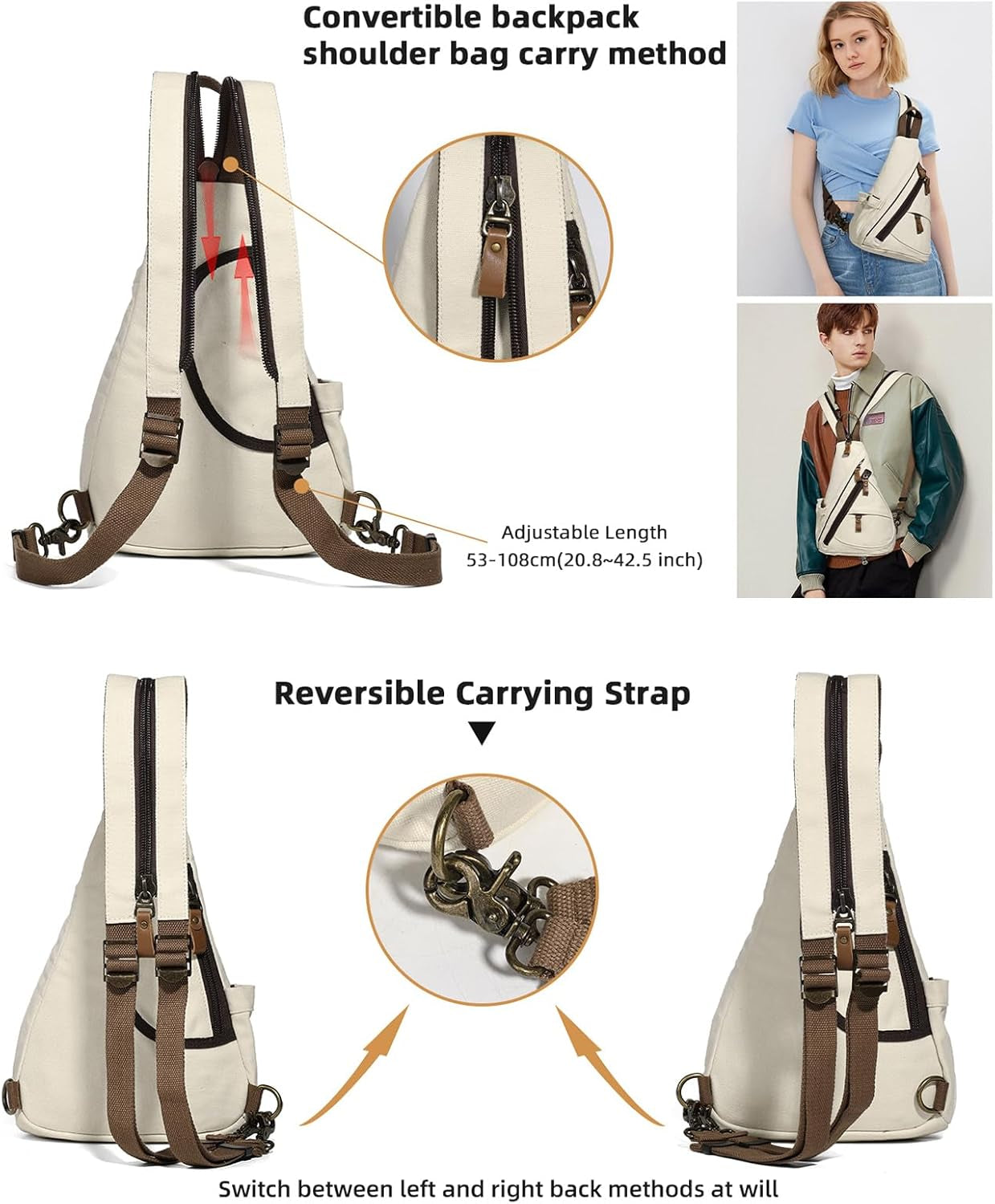 Convertible backpack shoulder bag carry method

Adjustable Length
53-108cm(20.8~42.5 inch)

Reversible Carrying Strap

Switch between left and right back methods at will