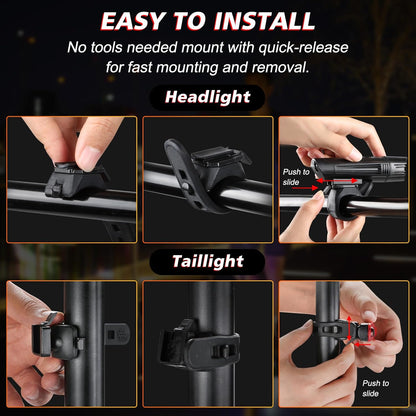 EASY TO INSTALL

No tools needed mount with quick-release for fast mounting and removal.

Headlight

Push to slide

Taillight

Push to slide