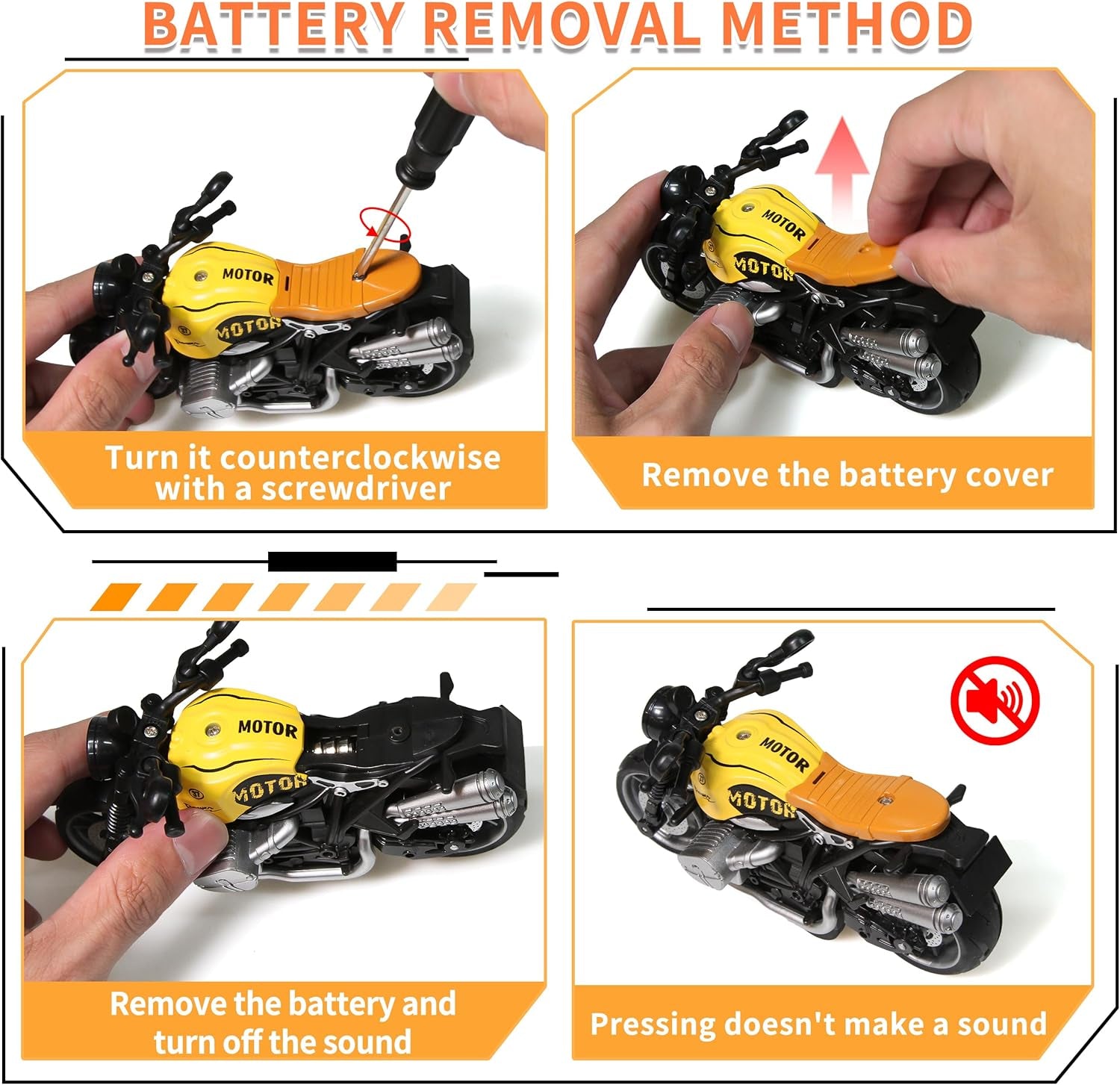 BATTERY REMOVAL METHOD

MOTOR
MOTOR
Turn it counterclockwise with a screwdriver

MOTOR
MOTOR
Remove the battery cover

MOTOR
MOTOR
Remove the battery and turn off the sound

MOTOR
MOTOR
Pressing doesn't make a sound