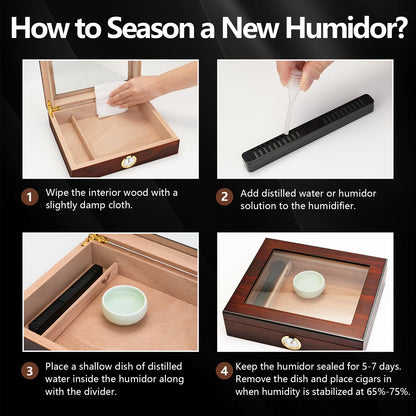 How to Season a New Humidor?

1 Wipe the interior wood with a slightly damp cloth.

2 Add distilled water or humidor solution to the humidifier.

3 Place a shallow dish of distilled water inside the humidor along with the divider.

4 Keep the humidor sealed for 5-7 days. Remove the dish and place cigars in when humidity is stabilized at 65%-75%.