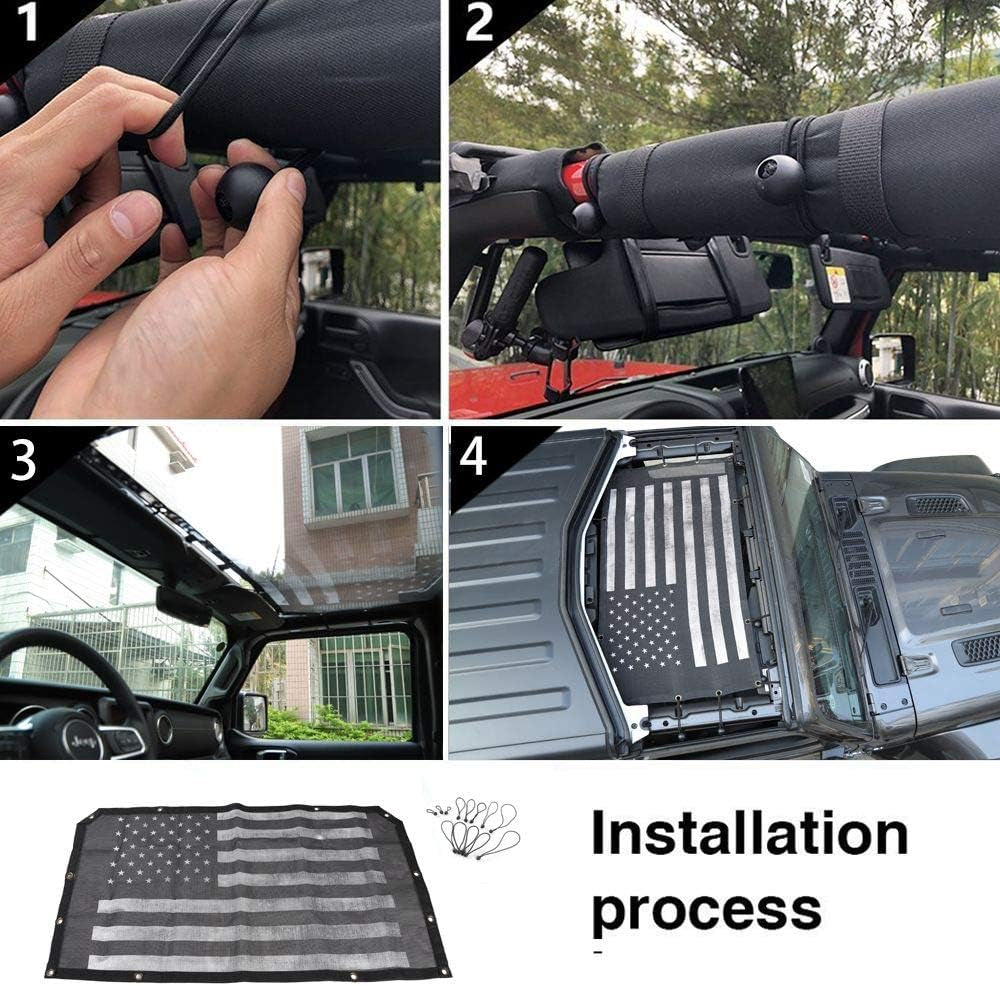 1

2

3

Jeep

4

Installation process