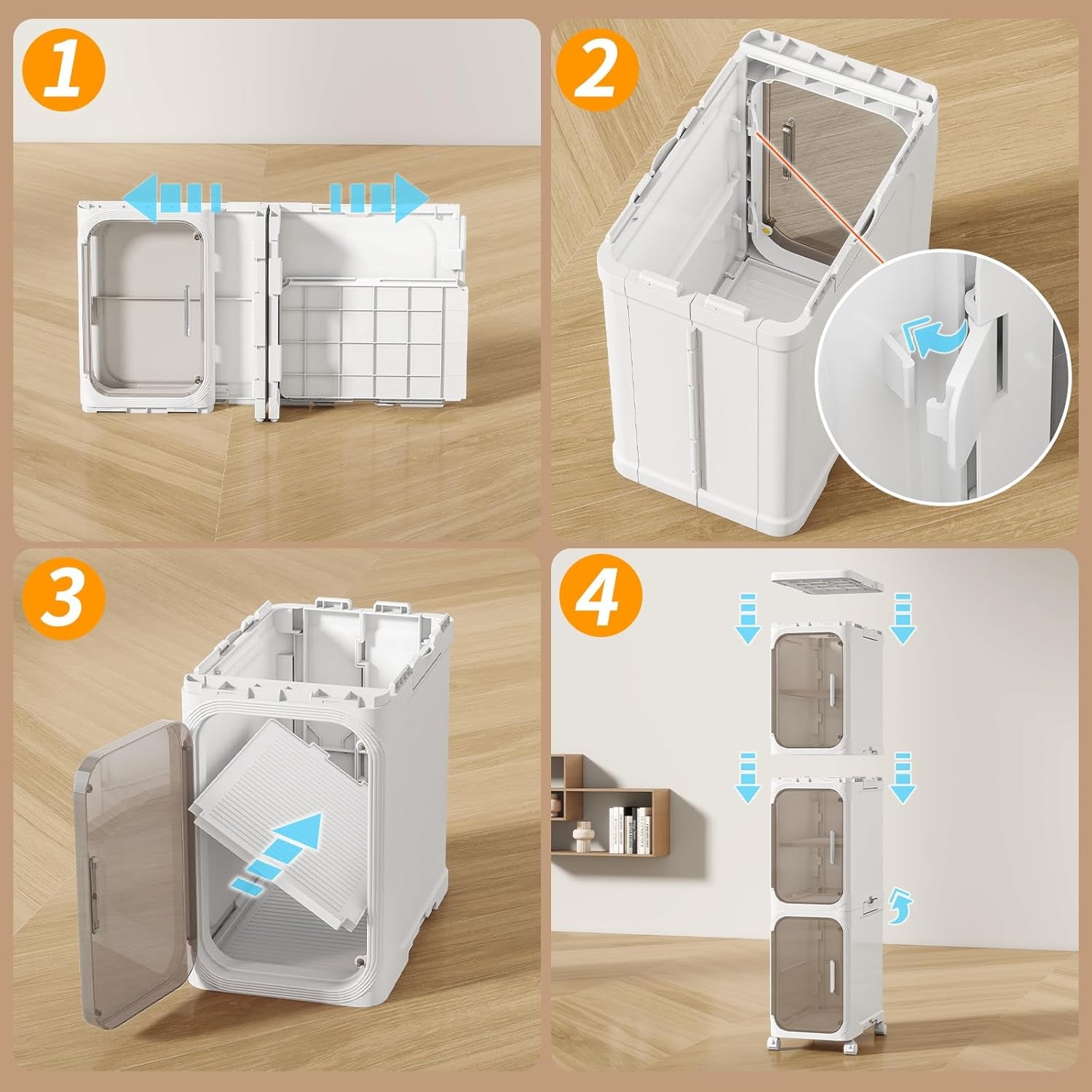 1

2

3

4