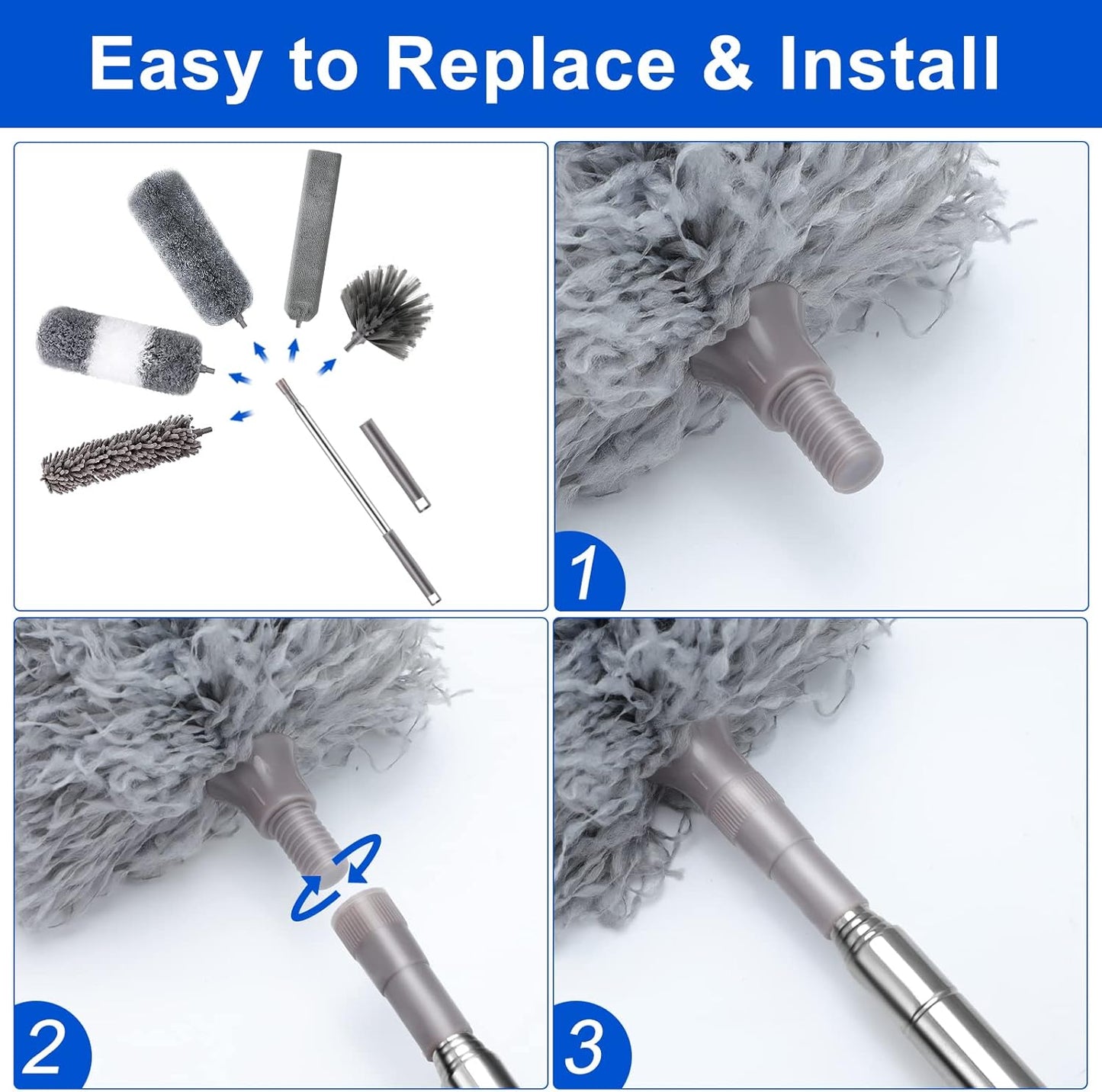 Easy to Replace & Install

1

2

3