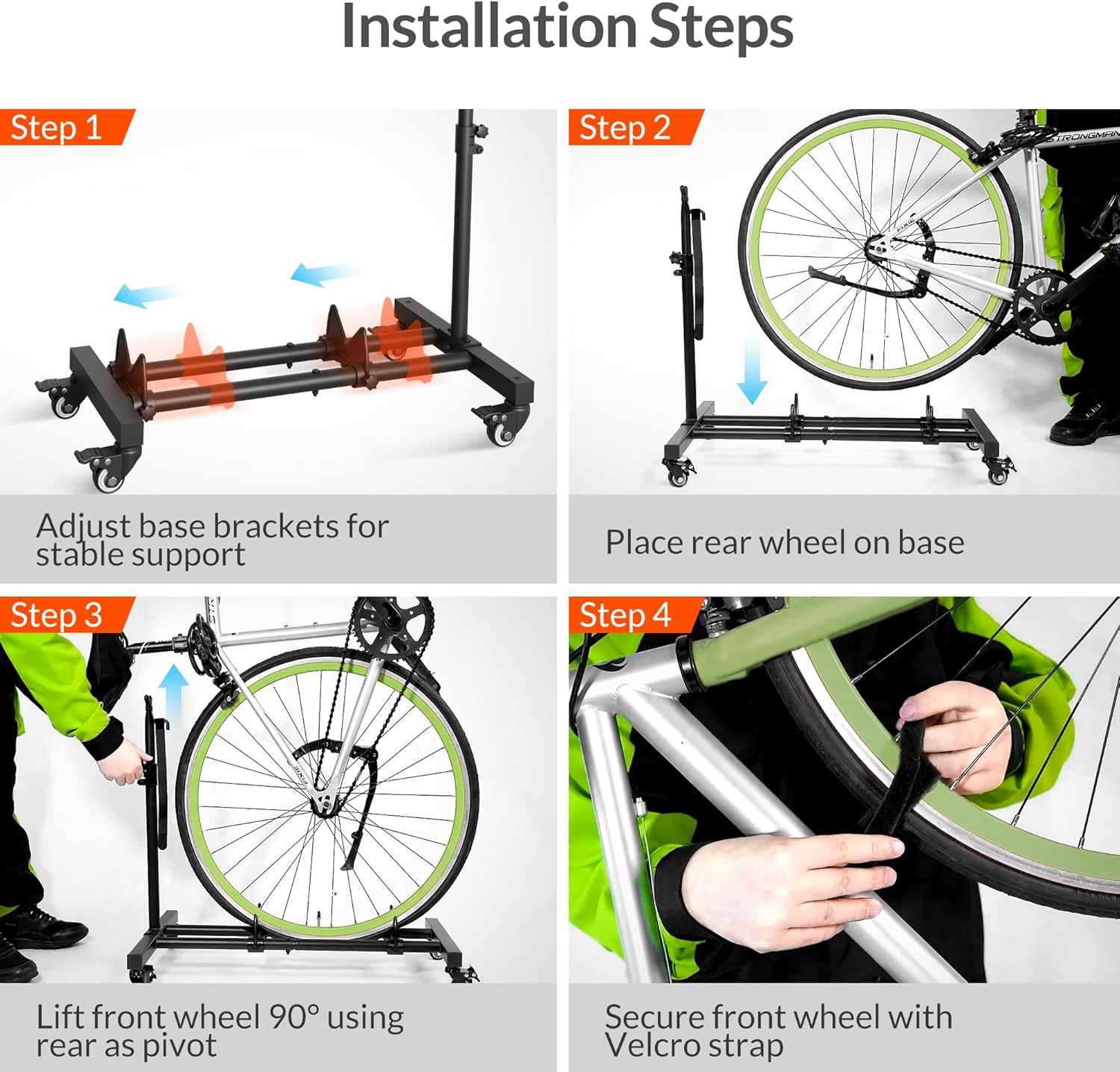 Installation Steps

Step 1

Adjust base brackets for stable support

Step 2

STRONGMAN

FIXIE

Place rear wheel on base

Step 3

FIXIE

Lift front wheel 90° using rear as pivot

Step 4

Secure front wheel with Velcro strap