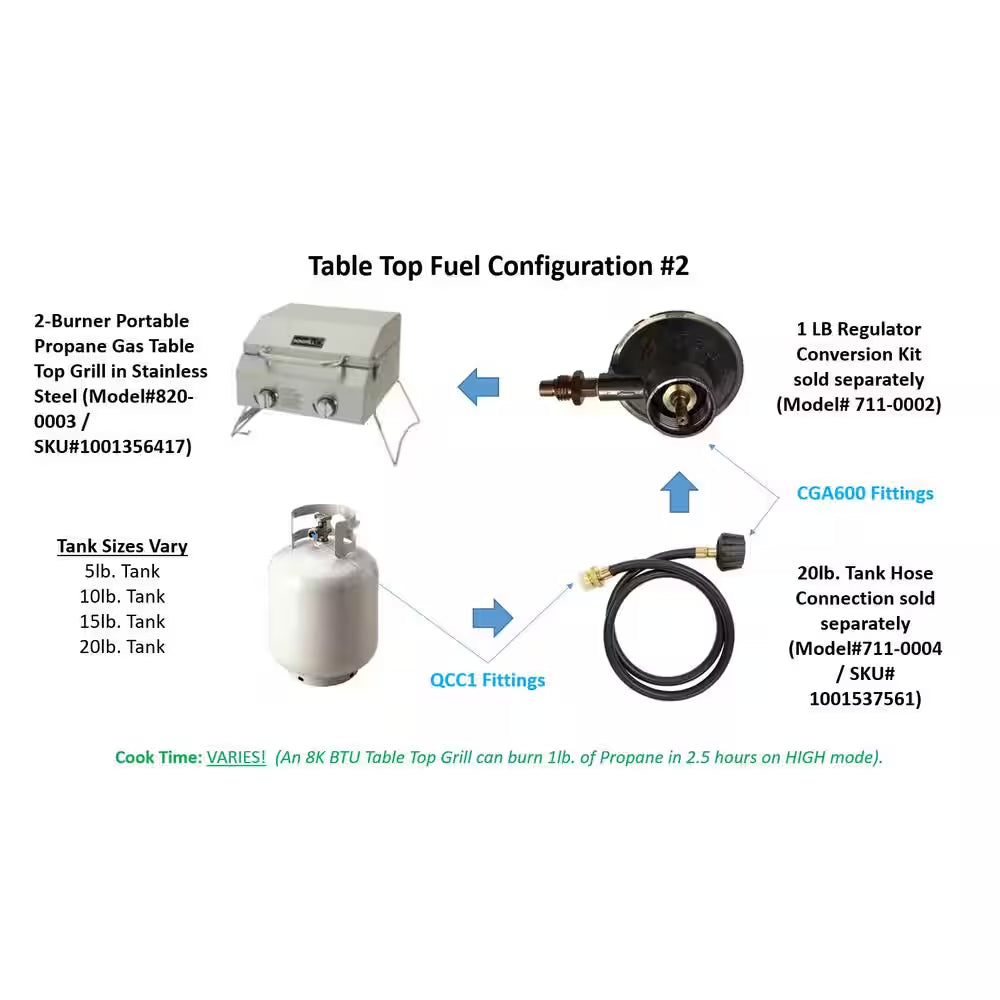 Table Top Fuel Configuration #2

2-Burner Portable Propane Gas Table Top Grill in Stainless Steel (Model#820-0003 / SKU#1001356417)

1 LB Regulator Conversion Kit sold separately (Model# 711-0002)

CGA600 Fittings

Tank Sizes Vary
5lb. Tank
10lb. Tank
15lb. Tank
20lb. Tank

QCC1 Fittings

20lb. Tank Hose Connection sold separately (Model#711-0004 / SKU# 1001537561)

Cook Time: VARIES! (An 8K BTU Table Top Grill can burn 1lb. of Propane in 2.5 hours on HIGH mode).