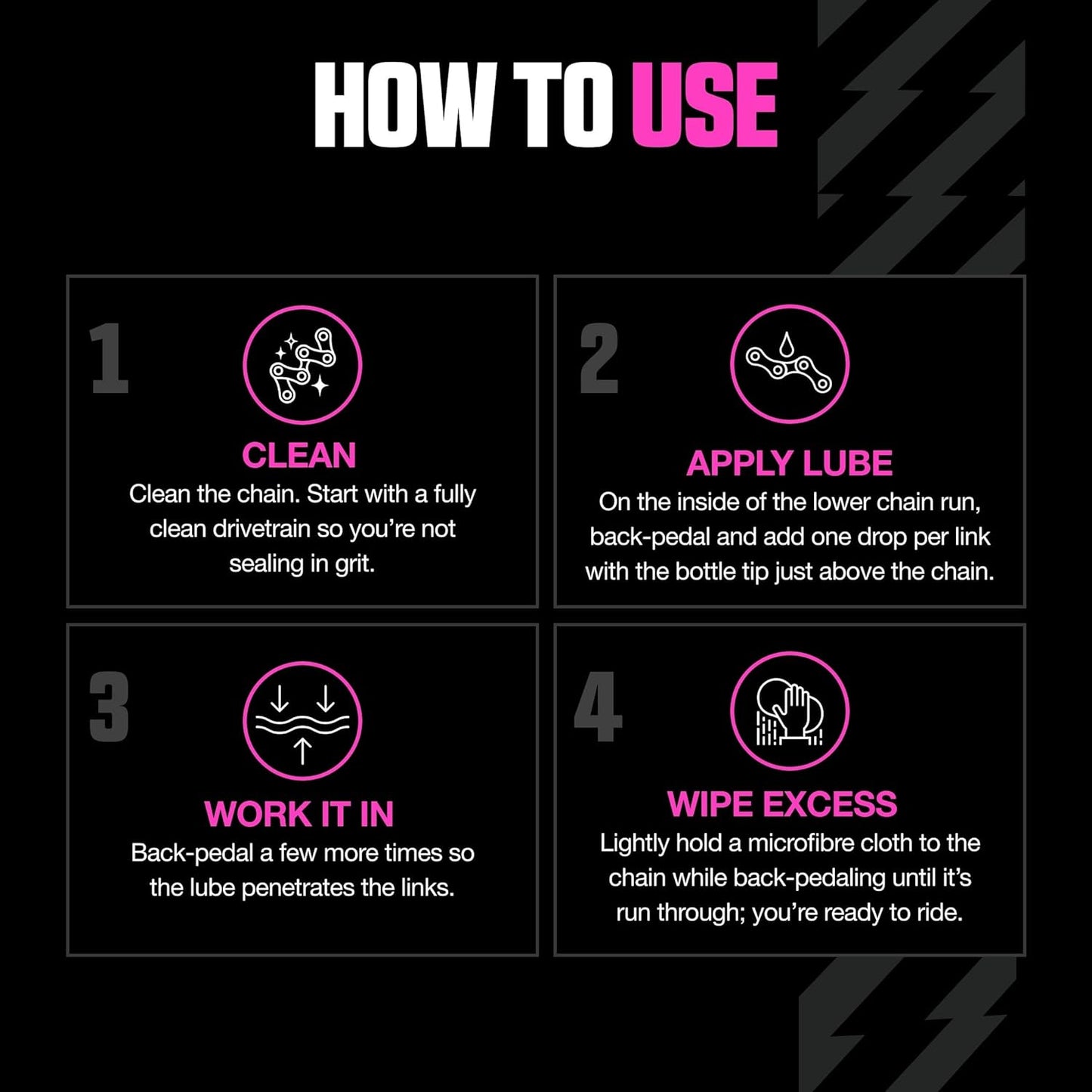 HOW TO USE

1

CLEAN
Clean the chain. Start with a fully clean drivetrain so you're not sealing in grit.

2

APPLY LUBE
On the inside of the lower chain run, back-pedal and add one drop per link with the bottle tip just above the chain.

3

WORK IT IN
Back-pedal a few more times so the lube penetrates the links.

4

WIPE EXCESS
Lightly hold a microfibre cloth to the chain while back-pedaling until it's run through; you're ready to ride.