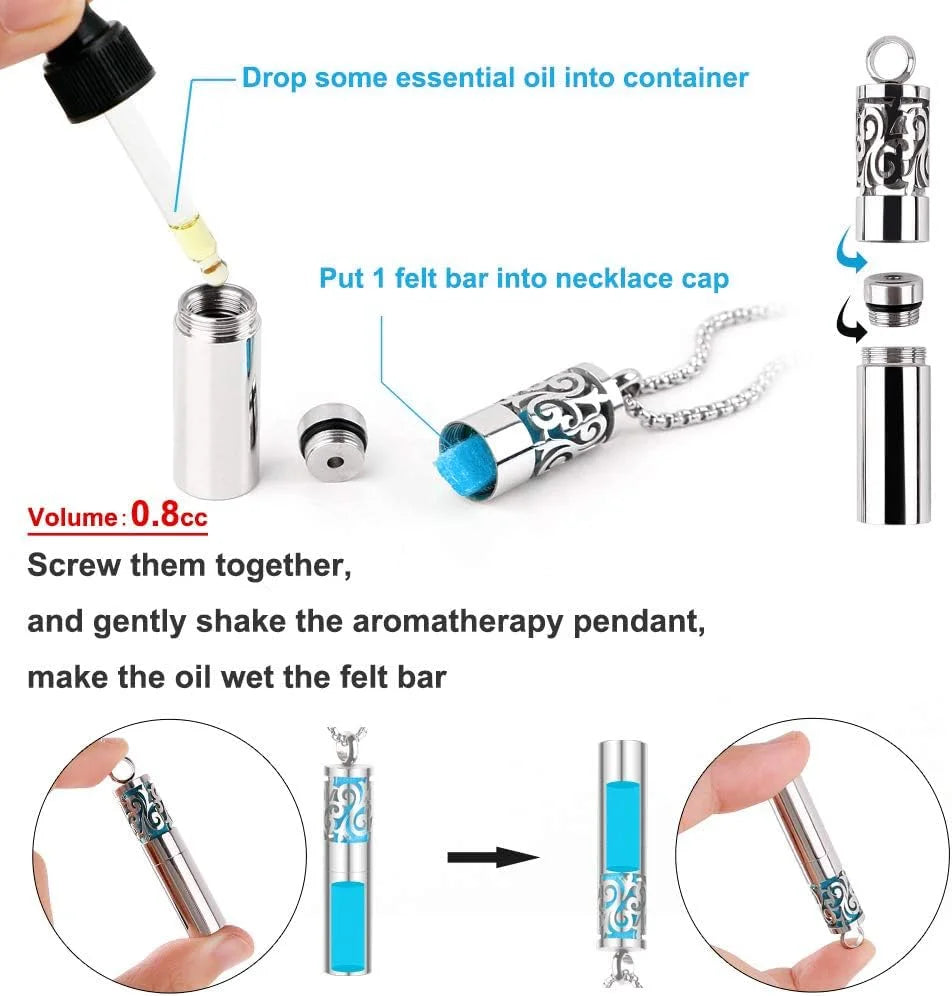 Drop some essential oil into container

Put 1 felt bar into necklace cap

Volume: 0.8cc

Screw them together,

and gently shake the aromatherapy pendant,

make the oil wet the felt bar