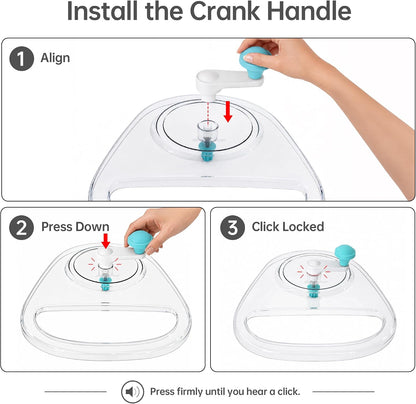 Install the Crank Handle

1 Align

2 Press Down

3 Click Locked

Press firmly until you hear a click.