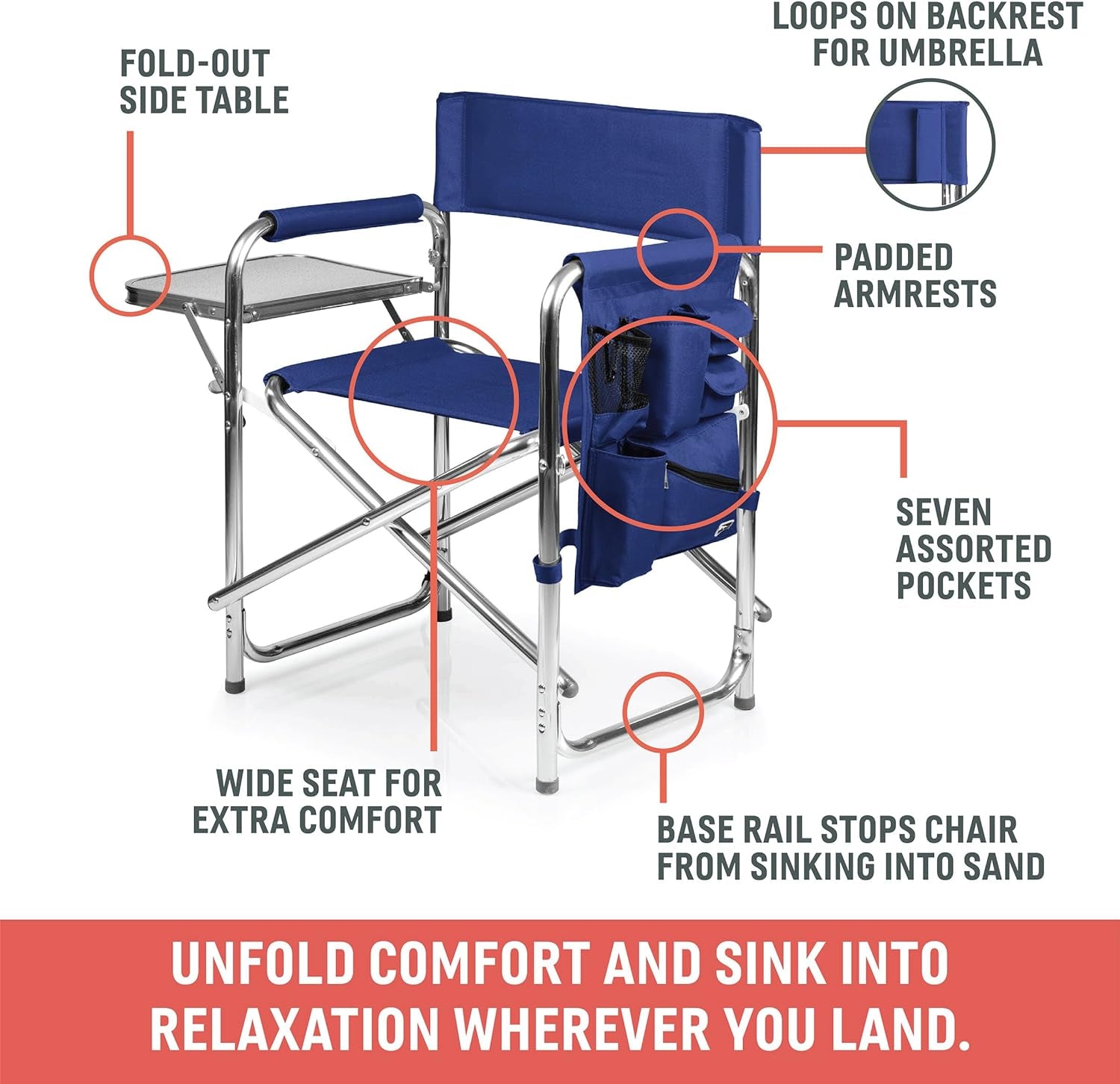 FOLD-OUT SIDE TABLE

LOOPS ON BACKREST FOR UMBRELLA

PADDED ARMRESTS

SEVEN ASSORTED POCKETS

WIDE SEAT FOR EXTRA COMFORT

BASE RAIL STOPS CHAIR FROM SINKING INTO SAND

UNFOLD COMFORT AND SINK INTO RELAXATION WHEREVER YOU LAND.