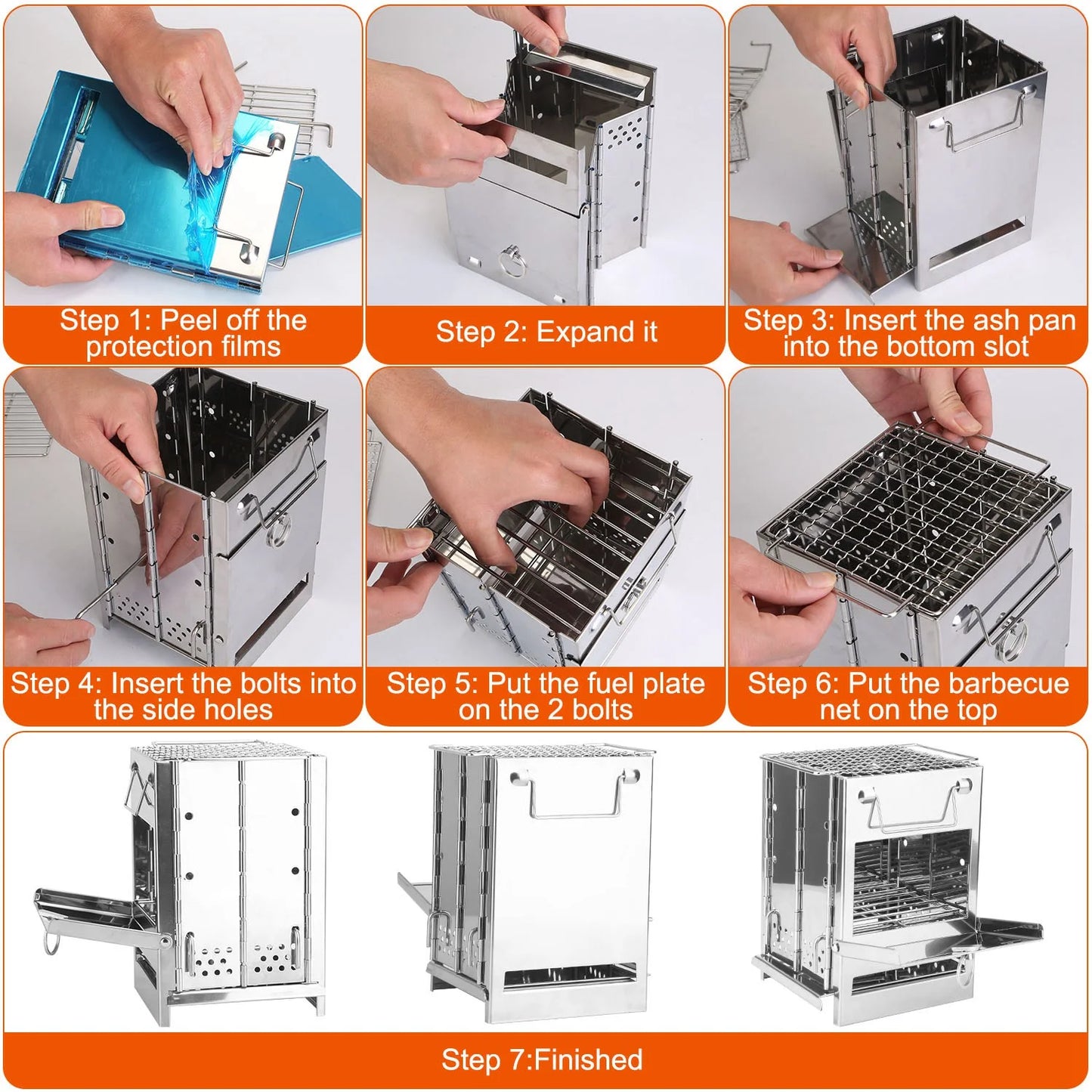 Step 1: Peel off the protection films

Step 2: Expand it

Step 3: Insert the ash pan into the bottom slot

Step 4: Insert the bolts into the side holes

Step 5: Put the fuel plate on the 2 bolts

Step 6: Put the barbecue net on the top

Step 7:Finished